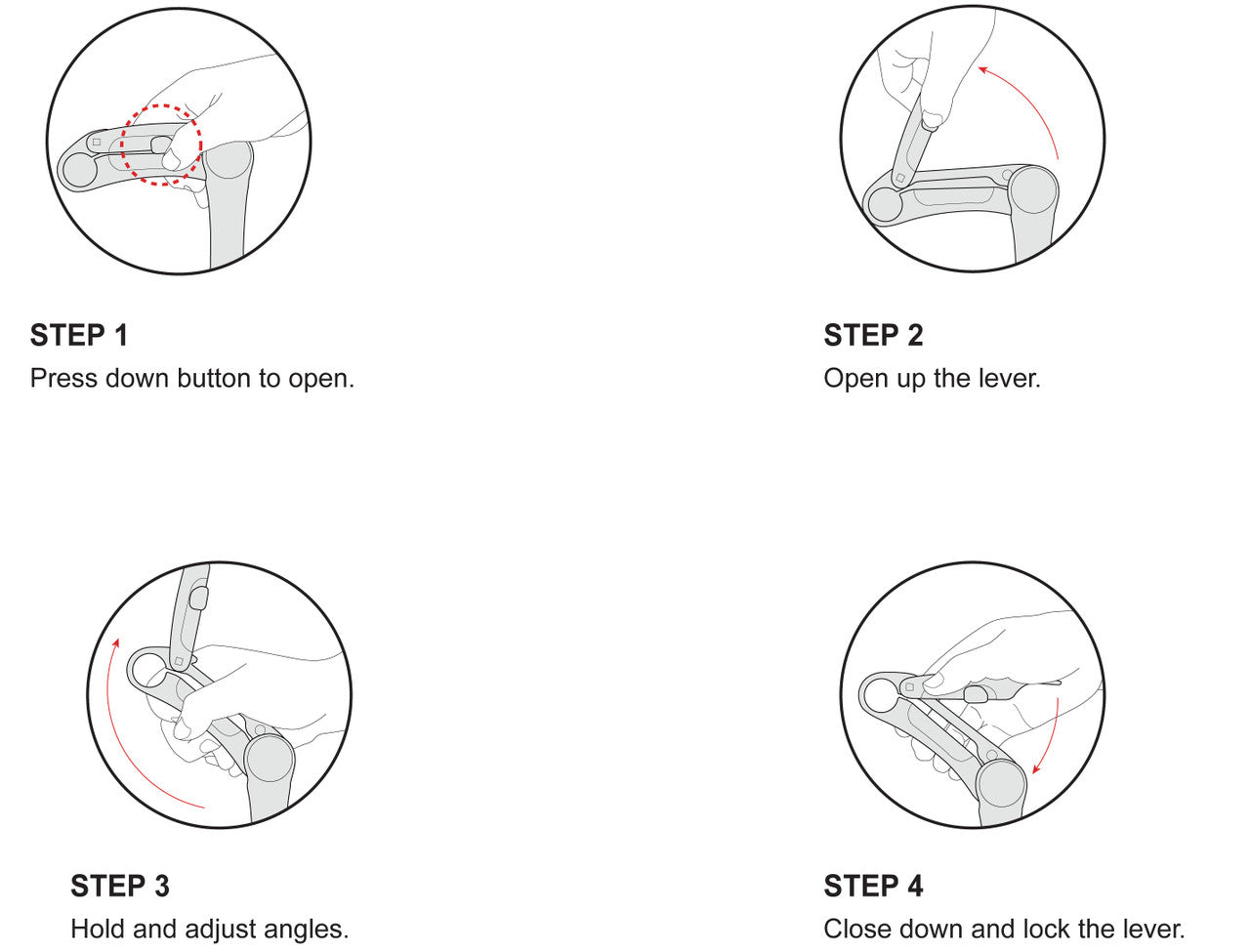 STEP 1
Press down button to open.

STEP 2
Open up the lever.

STEP 3
Hold and adjust angles.

STEP 4
Close down and lock the lever.