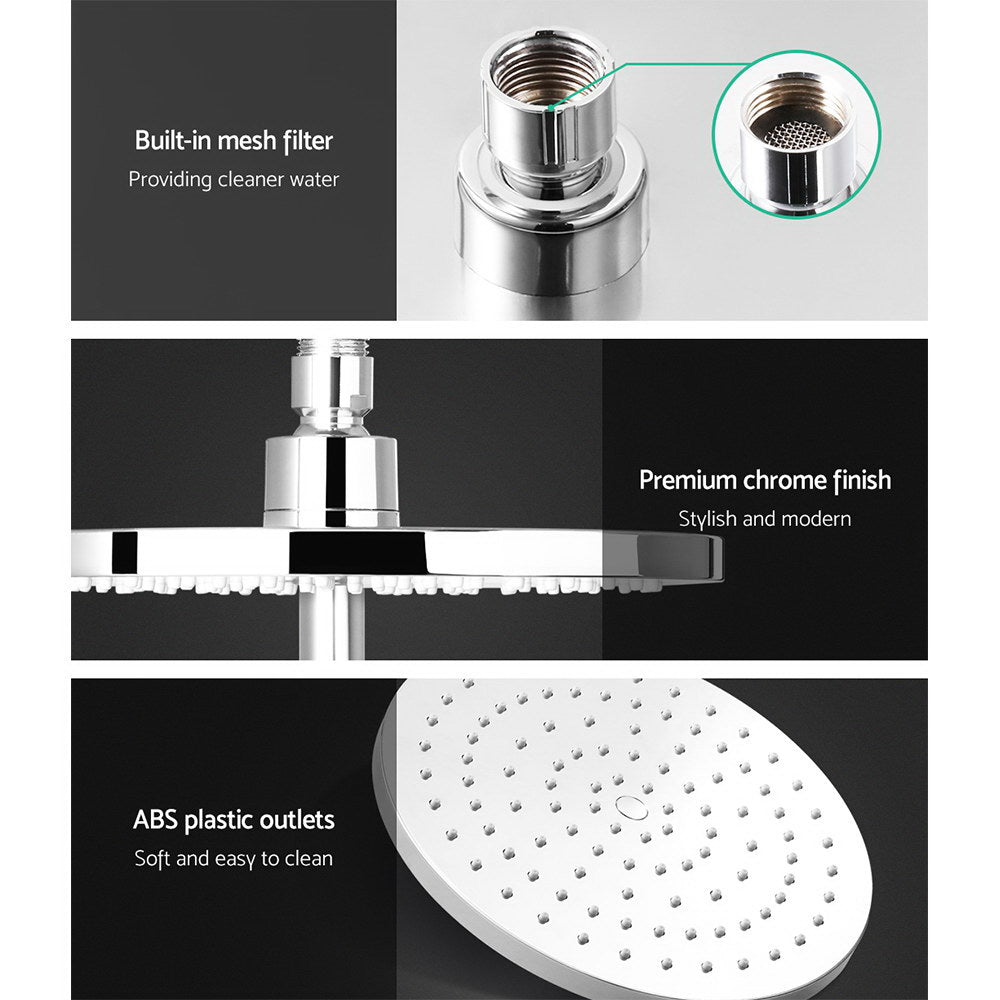 Built-in mesh filter
Providing cleaner water

Premium chrome finish
Stylish and modern

ABS plastic outlets
Soft and easy to clean